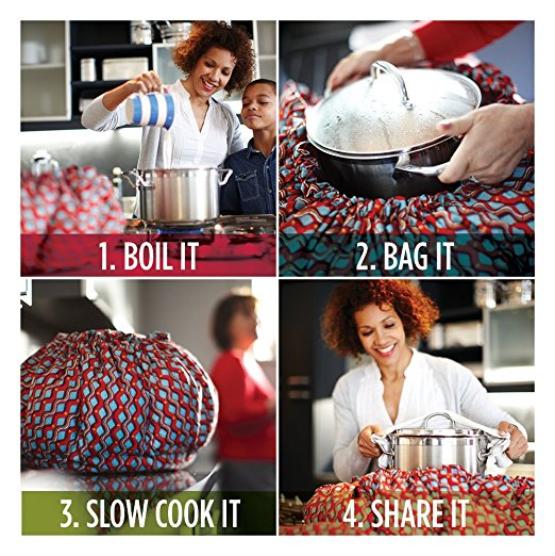 1. BOIL IT

2. BAG IT

3. SLOW COOK IT

4. SHARE IT