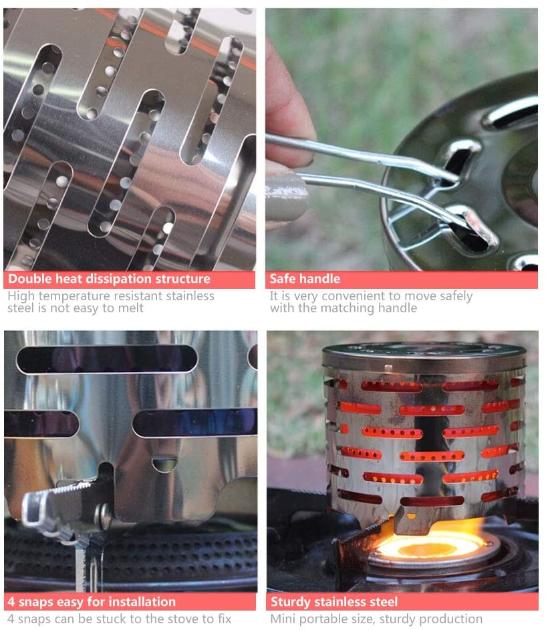 Double heat dissipation structure
High temperature resistant stainless steel is not easy to melt

Safe handle
It is very convenient to move safely with the matching handle

4 snaps easy for installation
4 snaps can be stuck to the stove to fix

Sturdy stainless steel
Mini portable size, sturdy production