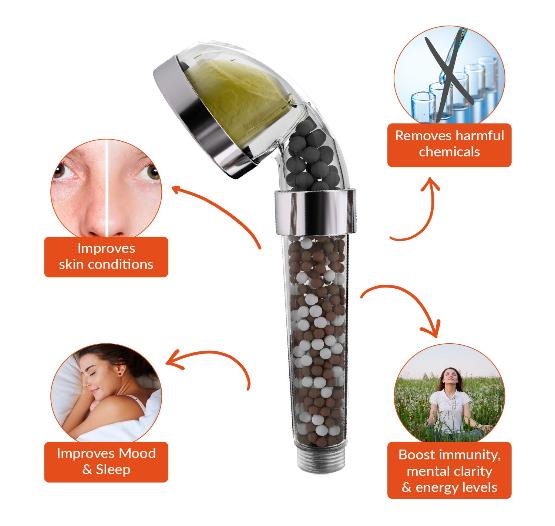 Removes harmful chemicals

Improves skin conditions

Improves Mood & Sleep

Boost immunity, mental clarity & energy levels